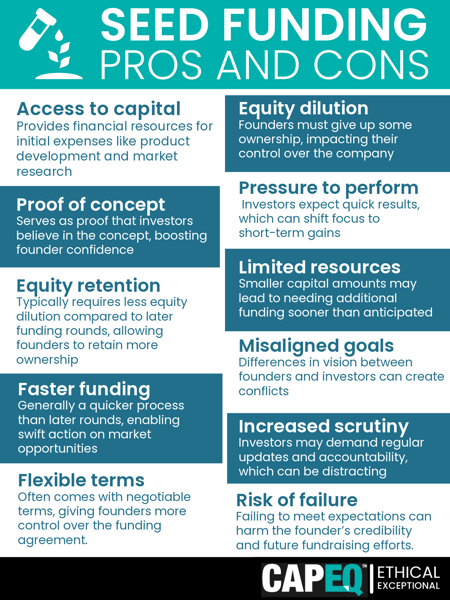 SEED FUNDING
PROS AND CONS

Access to capital
Provides financial resources for initial expenses like product development and market research

Proof of concept
Serves as proof that investors believe in the concept, boosting founder confidence

Equity retention
Typically requires less equity dilution compared to later funding rounds, allowing founders to retain more ownership

Faster funding
Generally a quicker process than later rounds, enabling swift action on market opportunities

Flexible terms
Often comes with negotiable terms, giving founders more control over the funding agreement.

Equity dilution
Founders must give up some ownership, impacting their control over the company

Pressure to perform
Investors expect quick results, which can shift focus to short-term gains

Limited resources
Smaller capital amounts may lead to needing additional funding sooner than anticipated

Misaligned goals
Differences in vision between founders and investors can create conflicts

Increased scrutiny
Investors may demand regular updates and accountability, which can be distracting

Risk of failure
Failing to meet expectations can harm the founder's credibility and future fundraising efforts.

CAPEQ™ ETHICAL EXCEPTIONAL